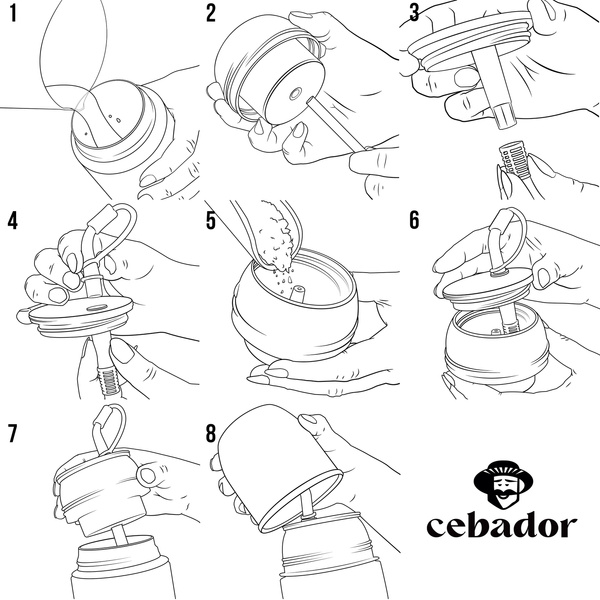 1

2

3

4

5

6

7

8

cebador